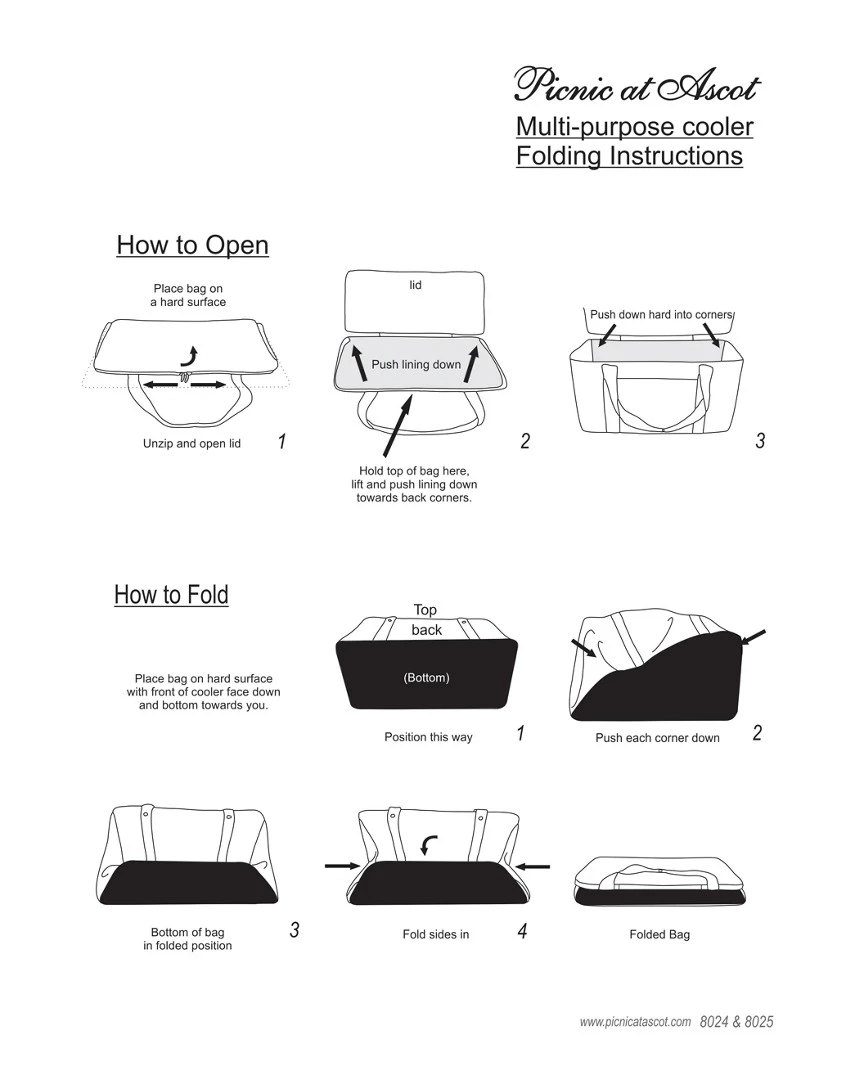 Picnic at Ascot

Multi-purpose cooler
Folding Instructions

How to Open

Place bag on a hard surface

Unzip and open lid 1

lid

Push lining down

2

Hold top of bag here, lift and push lining down towards back corners.

Push down hard into corners

3

How to Fold

Place bag on hard surface with front of cooler face down and bottom towards you.

Top
back

(Bottom)

Position this way 1

Push each corner down 2

Bottom of bag in folded position 3

Fold sides in 4

Folded Bag

www.picnicatascot.com 8024 & 8025